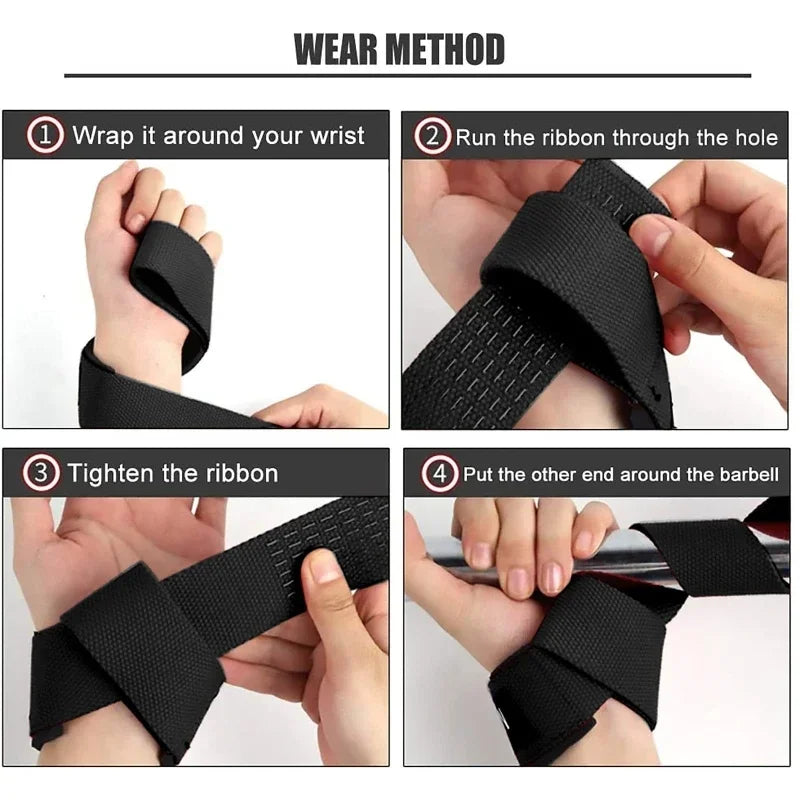 WEAR METHOD

① Wrap it around your wrist

② Run the ribbon through the hole

③ Tighten the ribbon

④ Put the other end around the barbell